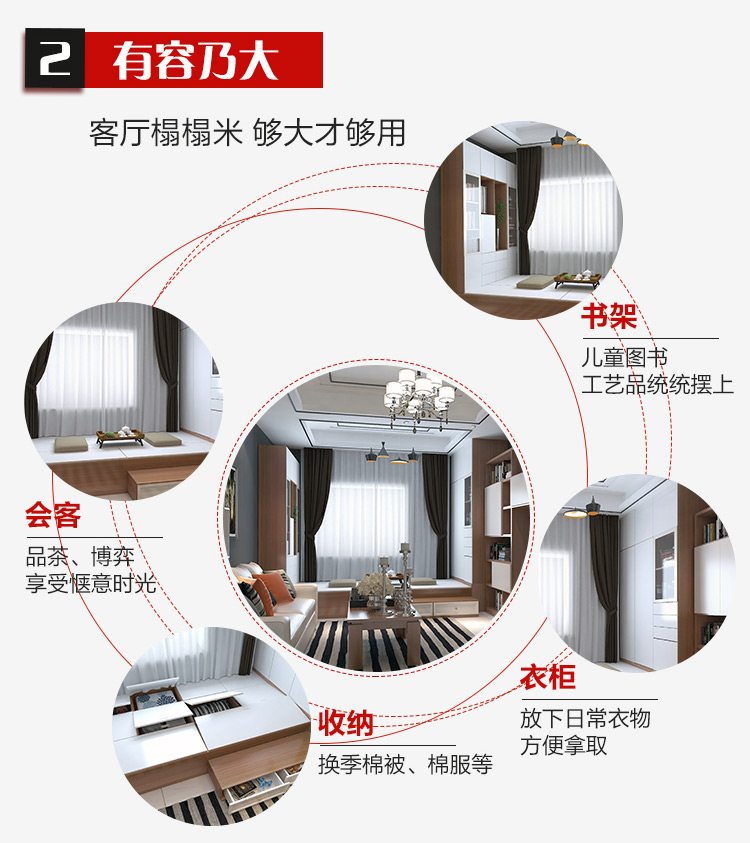 2 有容乃大

客厅榻榻米 够大才够用

书架

儿童图书
工艺品统统摆上

会客

品茶、博弈
享受惬意时光

衣柜

放下日常衣物
方便拿取

收纳

换季棉被、棉服等